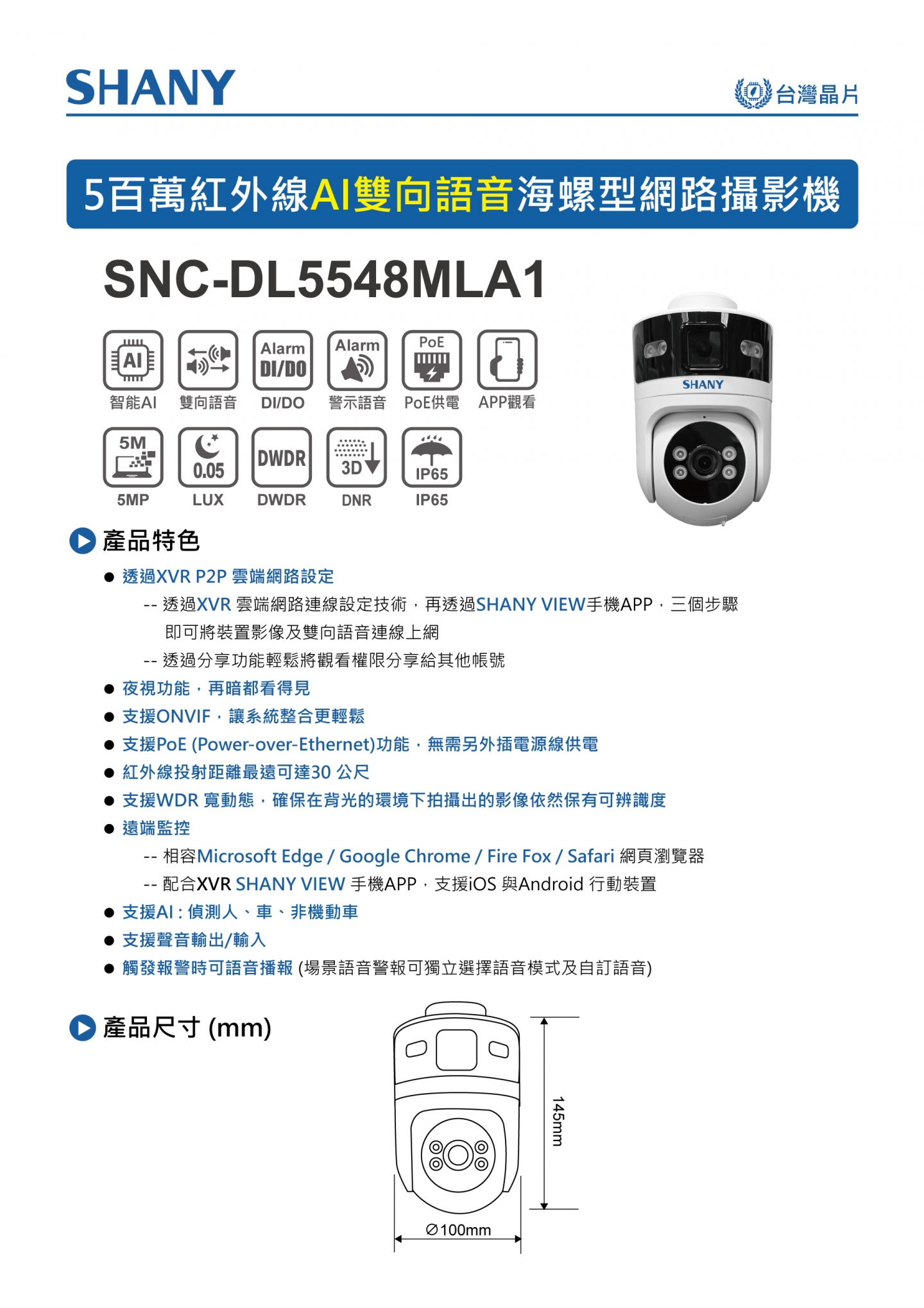 SHANY

台灣晶片

5百萬紅外線AI雙向語音海螺型網路攝影機

SNC-DL5548MLA1

AI
智能AI

雙向語音

Alarm DI/DO
DI/DO

Alarm
警示語音

PoE
PoE供電

APP觀看

5M
5MP

0.05
LUX

DWDR
DWDR

3D
DNR

IP65
IP65

SHANY

產品特色

● 透過XVR P2P 雲端網路設定

-- 透過XVR 雲端網路連線設定技術，再透過SHANY VIEW手機APP，三個步驟即可將裝置影像及雙向語音連線上網

-- 透過分享功能輕鬆將觀看權限分享給其他帳號

● 夜視功能，再暗都看得見

● 支援ONVIF，讓系統整合更輕鬆

● 支援PoE (Power-over-Ethernet)功能，無需另外插電源線供電

● 紅外線投射距離最遠可達30 公尺

● 支援WDR 寬動態，確保在背光的環境下拍攝出的影像依然保有可辨識度

● 遠端監控

-- 相容Microsoft Edge / Google Chrome / Fire Fox / Safari 網頁瀏覽器

-- 配合XVR SHANY VIEW 手機APP，支援iOS 與Android 行動裝置

● 支援AI : 偵測人、車、非機動車

● 支援聲音輸出/輸入

● 觸發報警時可語音播報 (場景語音警報可獨立選擇語音模式及自訂語音)

產品尺寸 (mm)

145mm

∅100mm